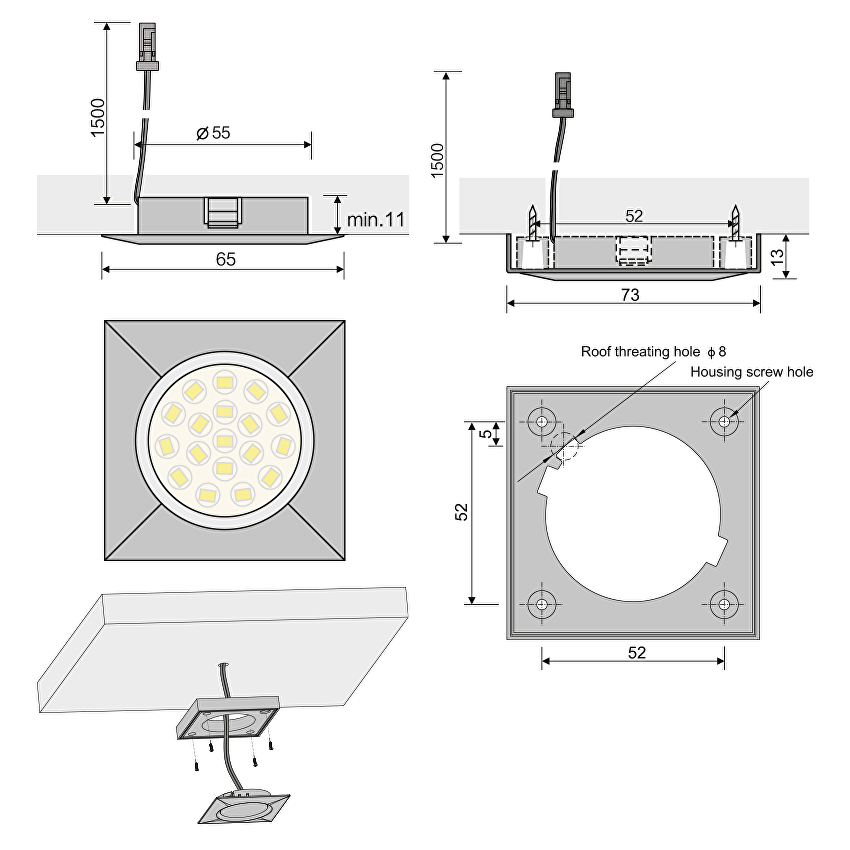 1500

ø 55

min.11

65

1500

52

13

73

Roof threating hole ϕ 8

Housing screw hole

5

52

52